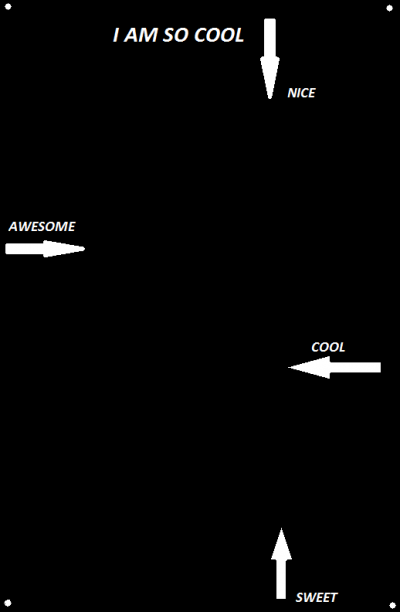 I AM SO COOL

NICE

AWESOME

COOL

SWEET